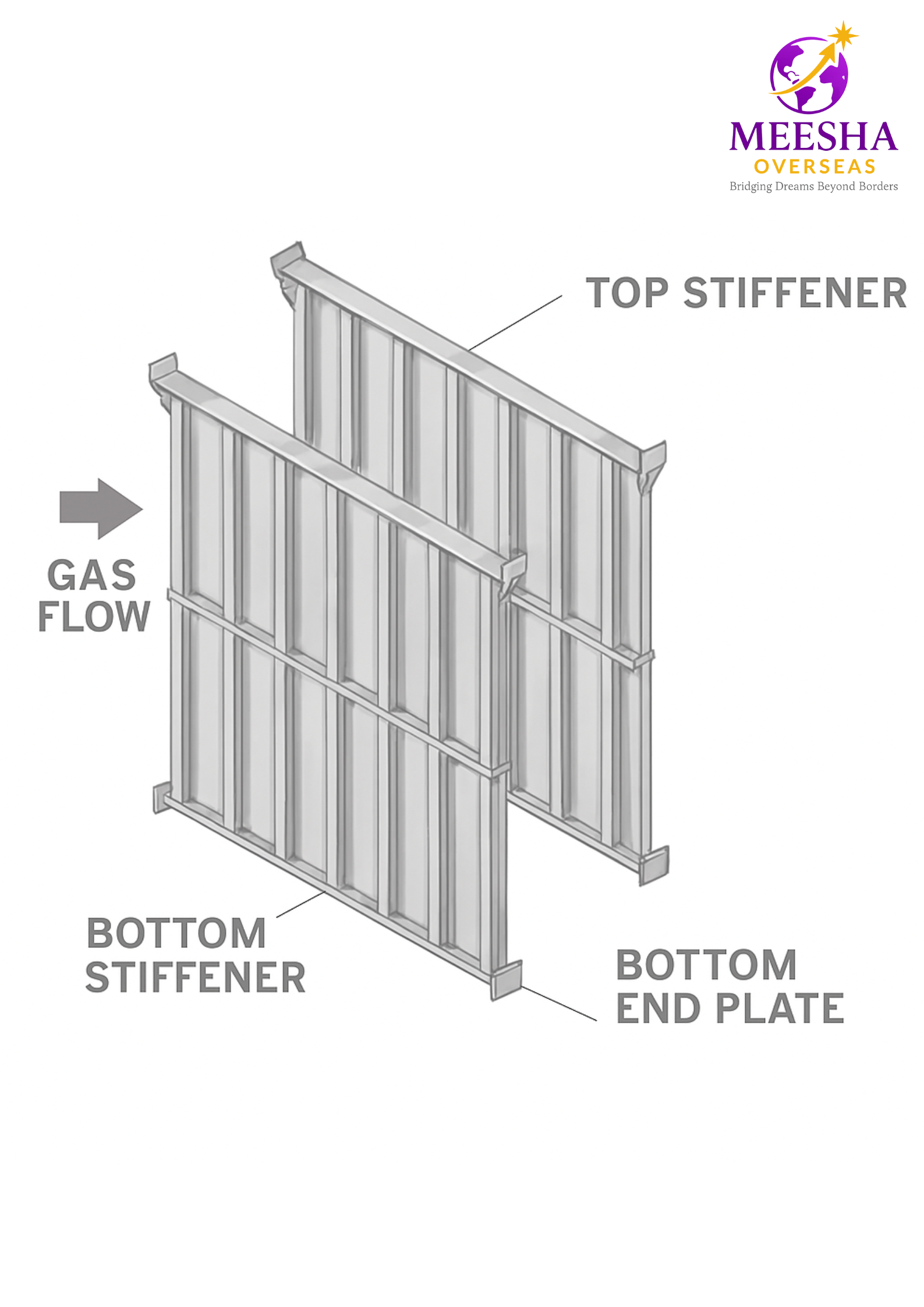 MEESHA
OVERSEAS
Bridging Dreams Beyond Borders

TOP STIFFENER

GAS
FLOW

BOTTOM
STIFFENER

BOTTOM
END PLATE